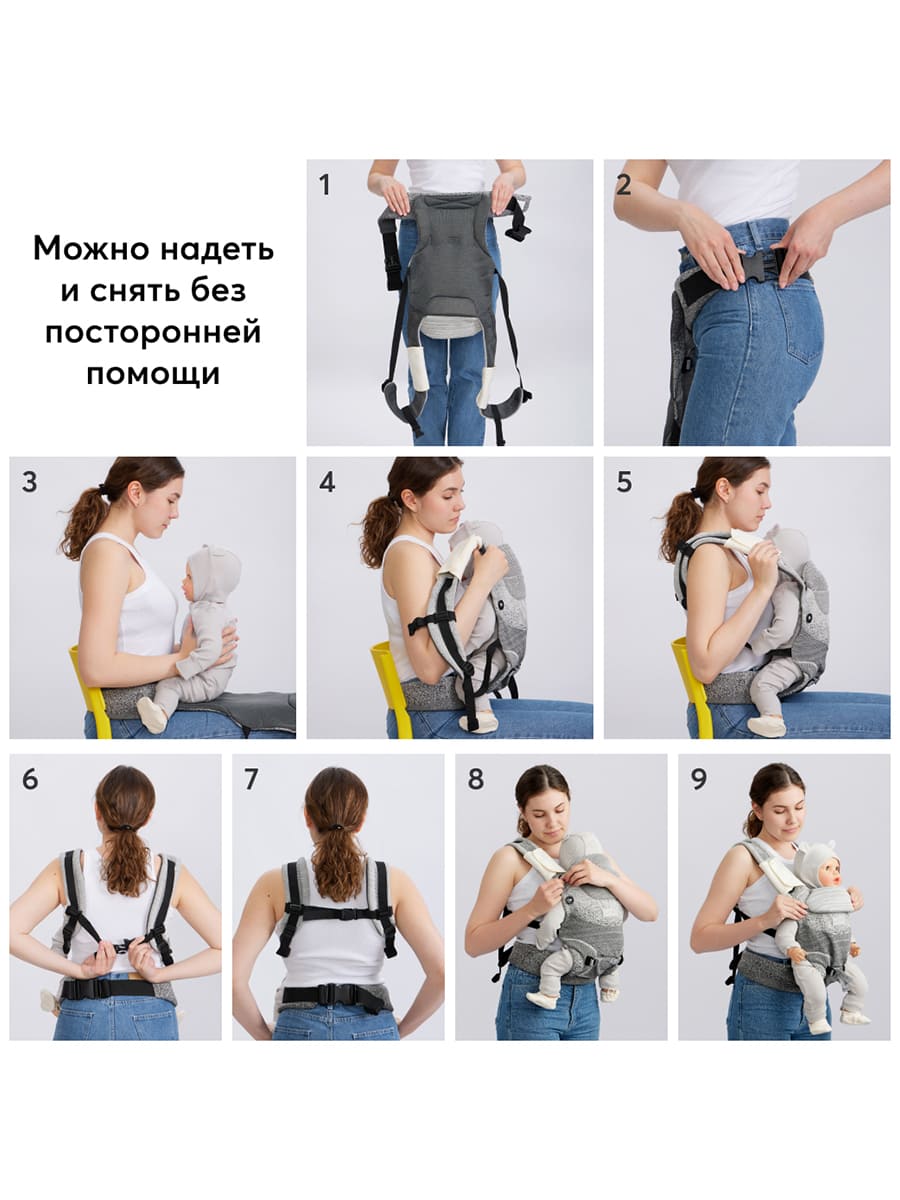 Можно надеть и снять без посторонней помощи

1

2

3

4

5

6

7

8

9