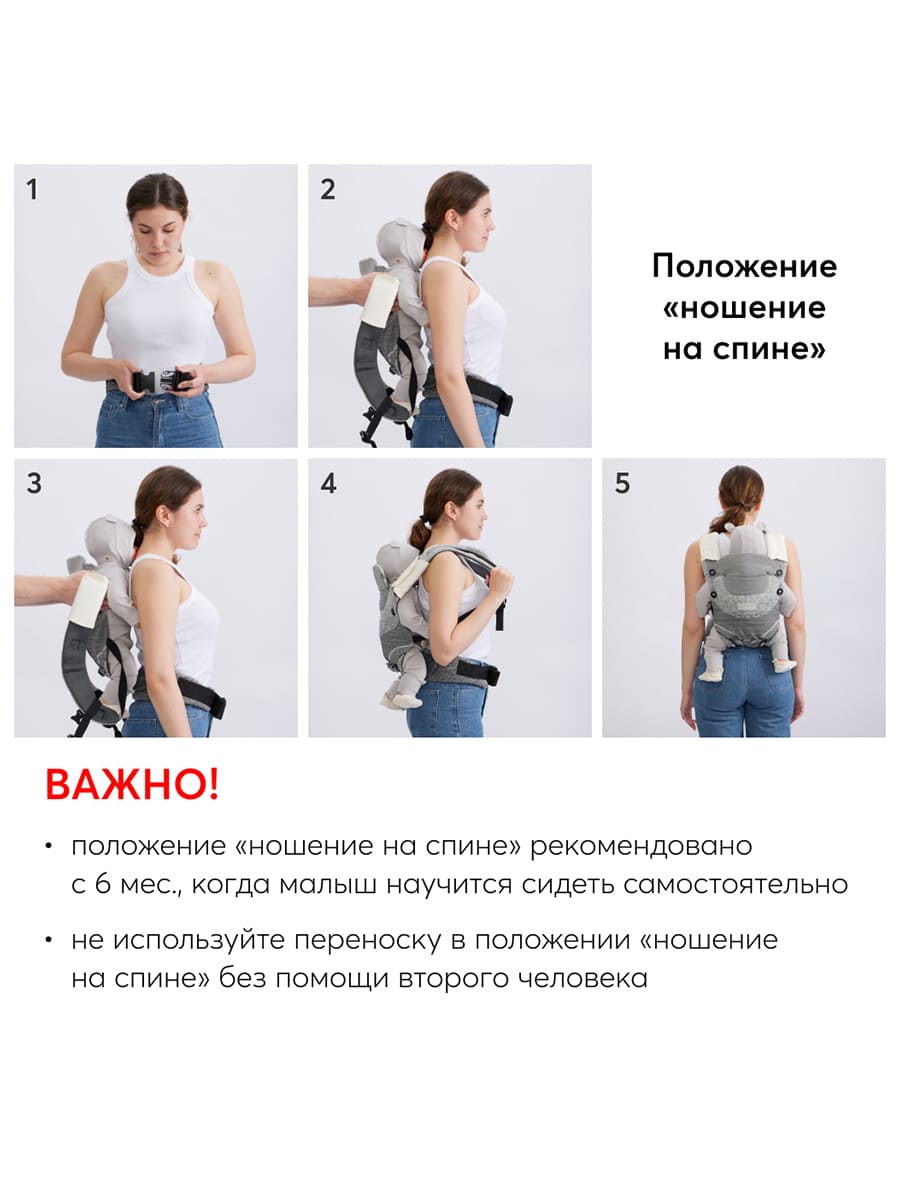 1

2

Положение «ношение на спине»

3

4

5

ВАЖНО!

• положение «ношение на спине» рекомендовано с 6 мес., когда малыш научится сидеть самостоятельно

• не используйте переноску в положении «ношение на спине» без помощи второго человека